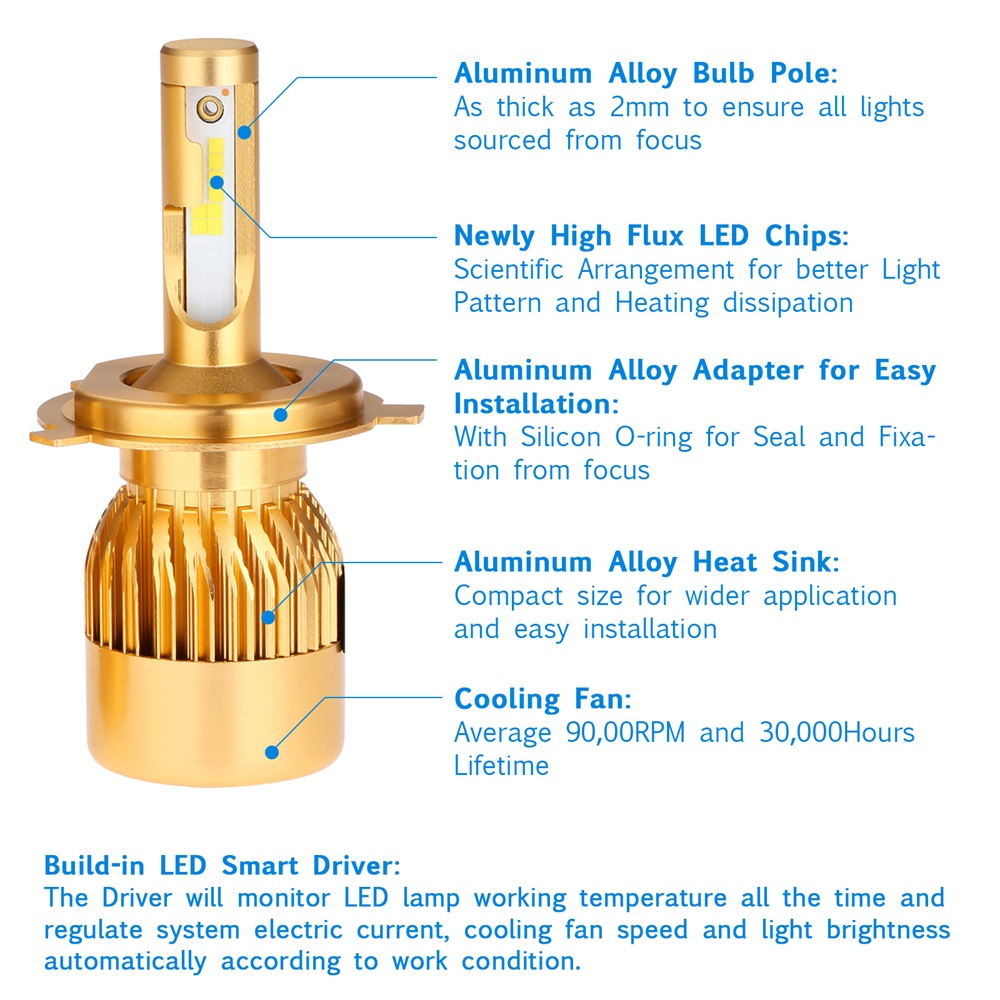 Aluminum Alloy Bulb Pole:
As thick as 2mm to ensure all lights sourced from focus

Newly High Flux LED Chips:
Scientific Arrangement for better Light Pattern and Heating dissipation

Aluminum Alloy Adapter for Easy Installation:
With Silicon O-ring for Seal and Fixation from focus

Aluminum Alloy Heat Sink:
Compact size for wider application and easy installation

Cooling Fan:
Average 90,00RPM and 30,000Hours Lifetime

Build-in LED Smart Driver:
The Driver will monitor LED lamp working temperature all the time and regulate system electric current, cooling fan speed and light brightness automatically according to work condition.