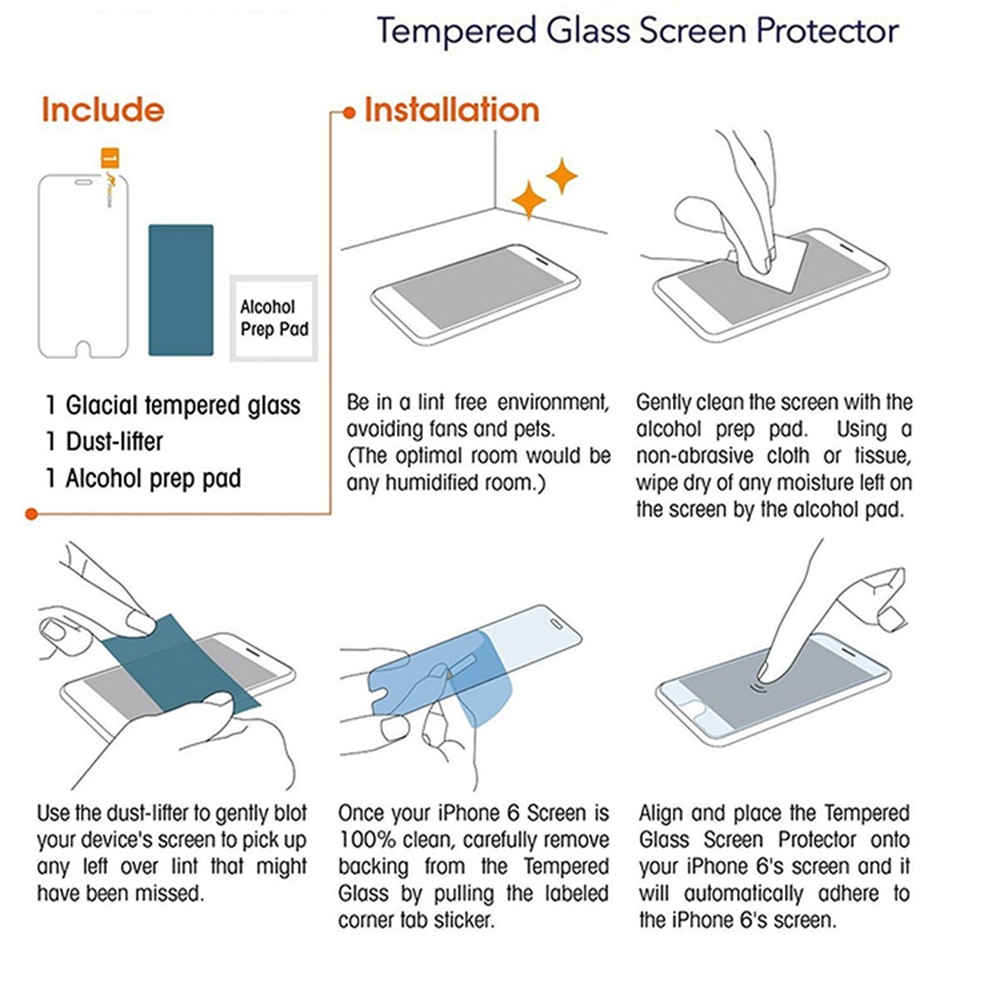 Tempered Glass Screen Protector

Include

1

Alcohol Prep Pad

1 Glacial tempered glass
1 Dust-lifter
1 Alcohol prep pad

Installation

Be in a lint free environment, avoiding fans and pets. (The optimal room would be any humidified room.)

Gently clean the screen with the alcohol prep pad. Using a non-abrasive cloth or tissue, wipe dry of any moisture left on the screen by the alcohol pad.

Use the dust-lifter to gently blot your device's screen to pick up any left over lint that might have been missed.

Once your iPhone 6 Screen is 100% clean, carefully remove backing from the Tempered Glass by pulling the labeled corner tab sticker.

Align and place the Tempered Glass Screen Protector onto your iPhone 6's screen and it will automatically adhere to the iPhone 6's screen.