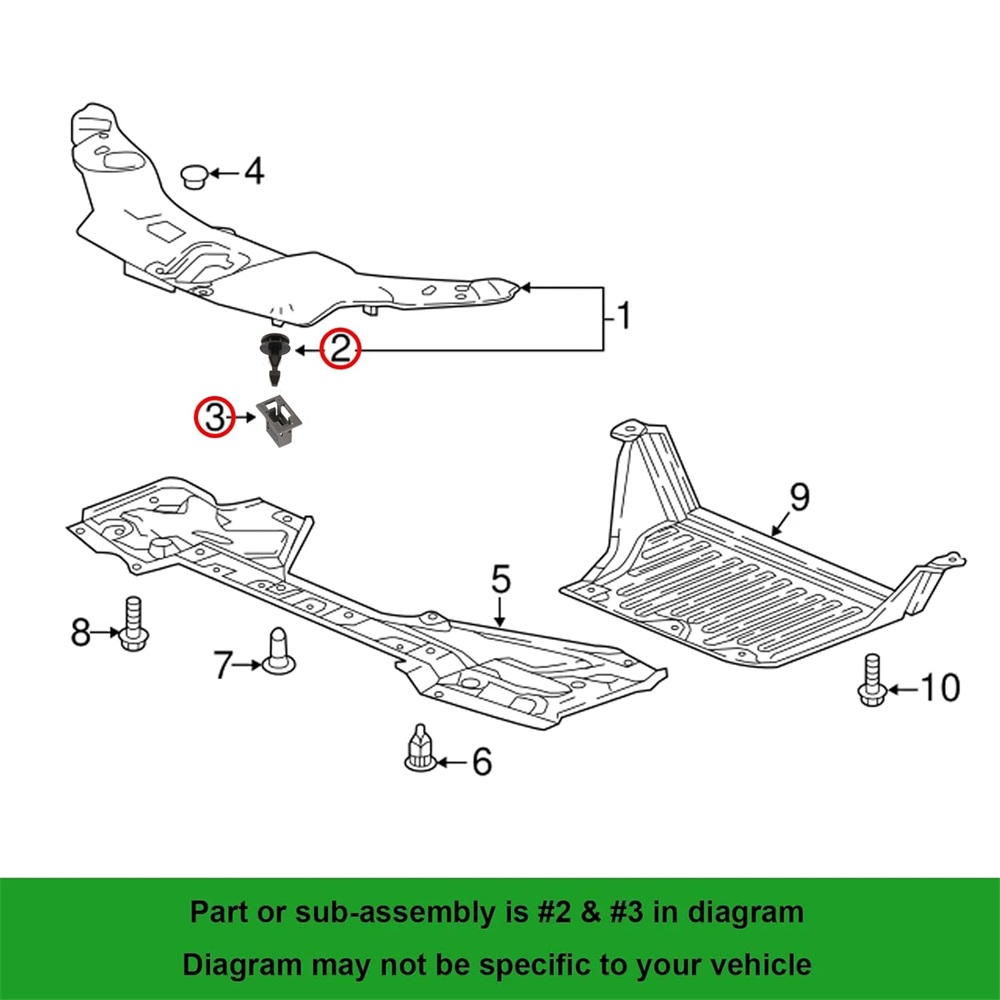 4

1

2

3

9

5

8

7

10

6

Part or sub-assembly is #2 & #3 in diagram

Diagram may not be specific to your vehicle