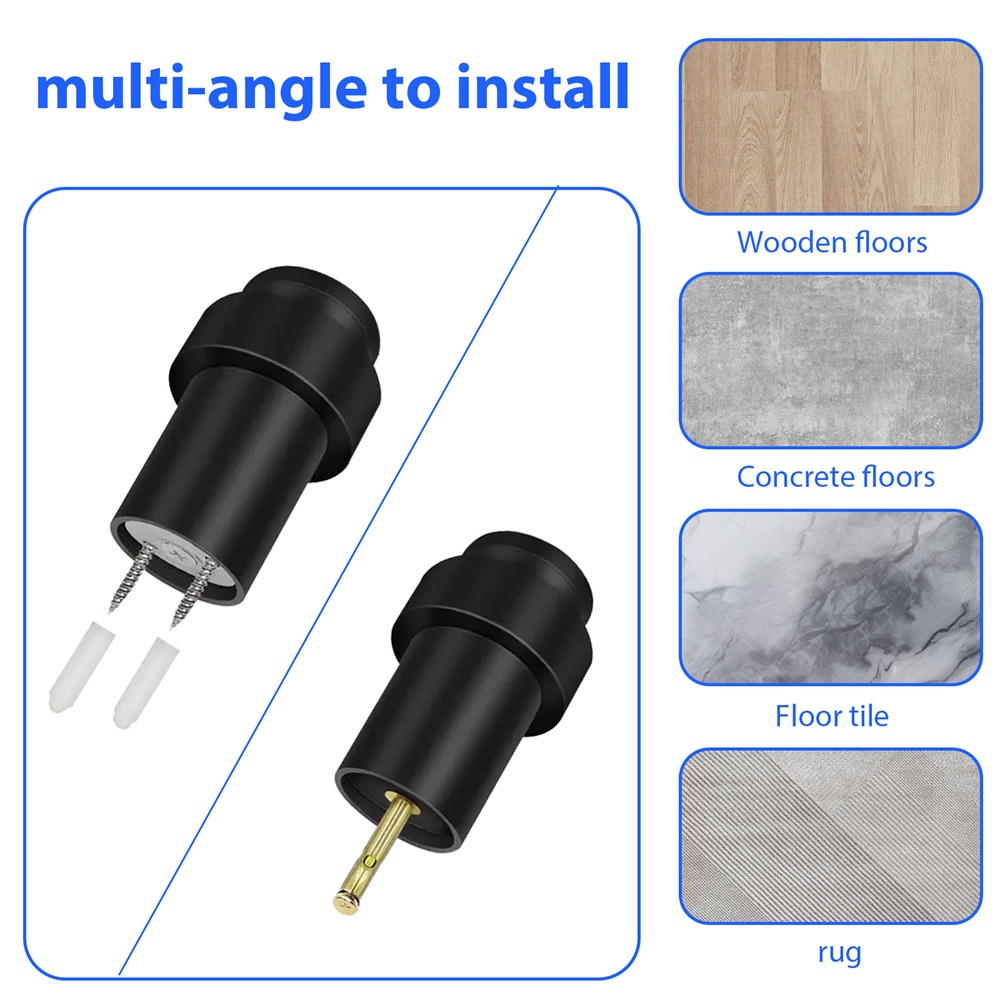 multi-angle to install

Wooden floors

Concrete floors

Floor tile

rug